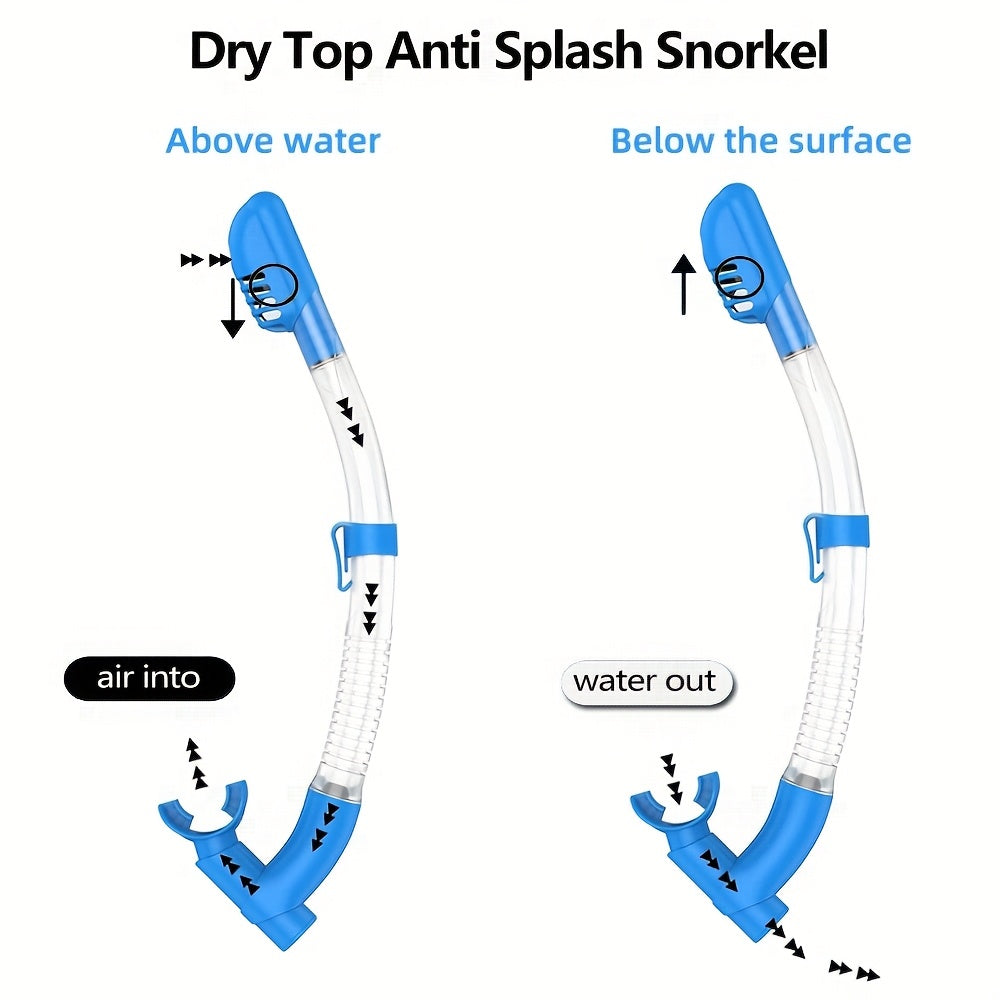 Dry Top Anti Splash Snorkel

Above water

Below the surface

air into

water out