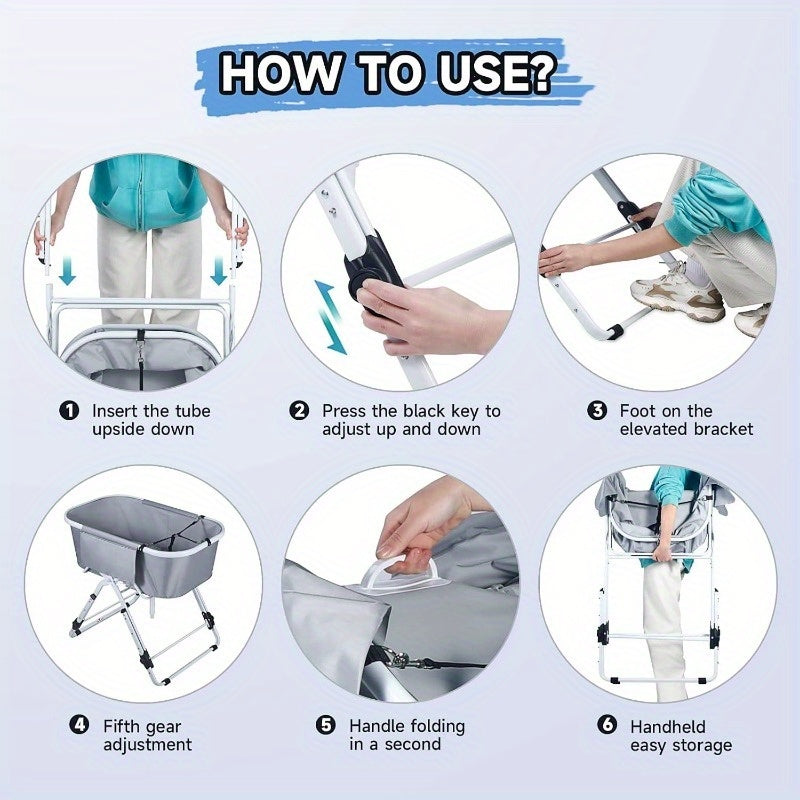 HOW TO USE?

❶ Insert the tube upside down

❷ Press the black key to adjust up and down

❸ Foot on the elevated bracket

❹ Fifth gear adjustment

❺ Handle folding in a second

❻ Handheld easy storage